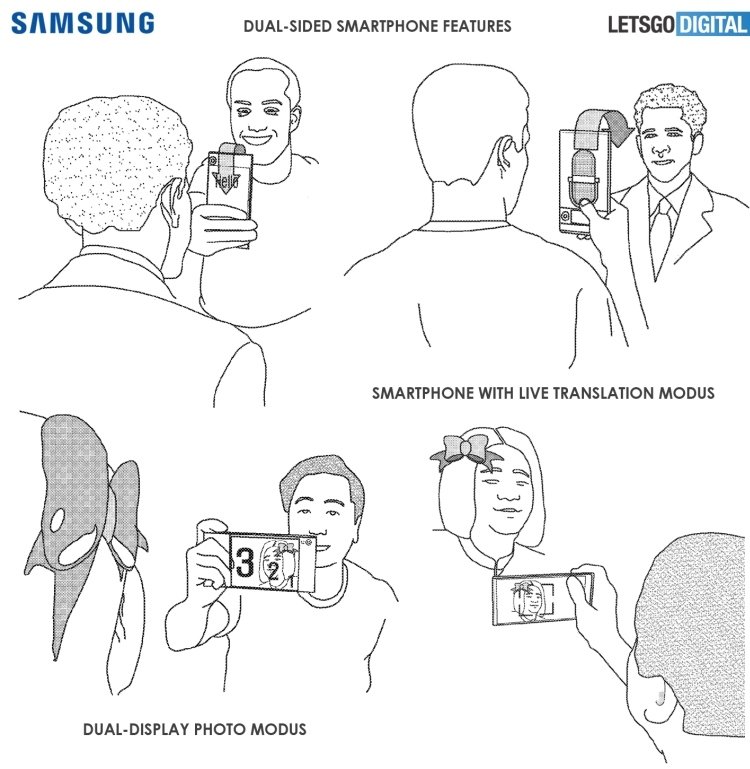 SAMSUNG

DUAL-SIDED SMARTPHONE FEATURES

LETSGO DIGITAL

Hello

SMARTPHONE WITH LIVE TRANSLATION MODUS

3

2

DUAL-DISPLAY PHOTO MODUS